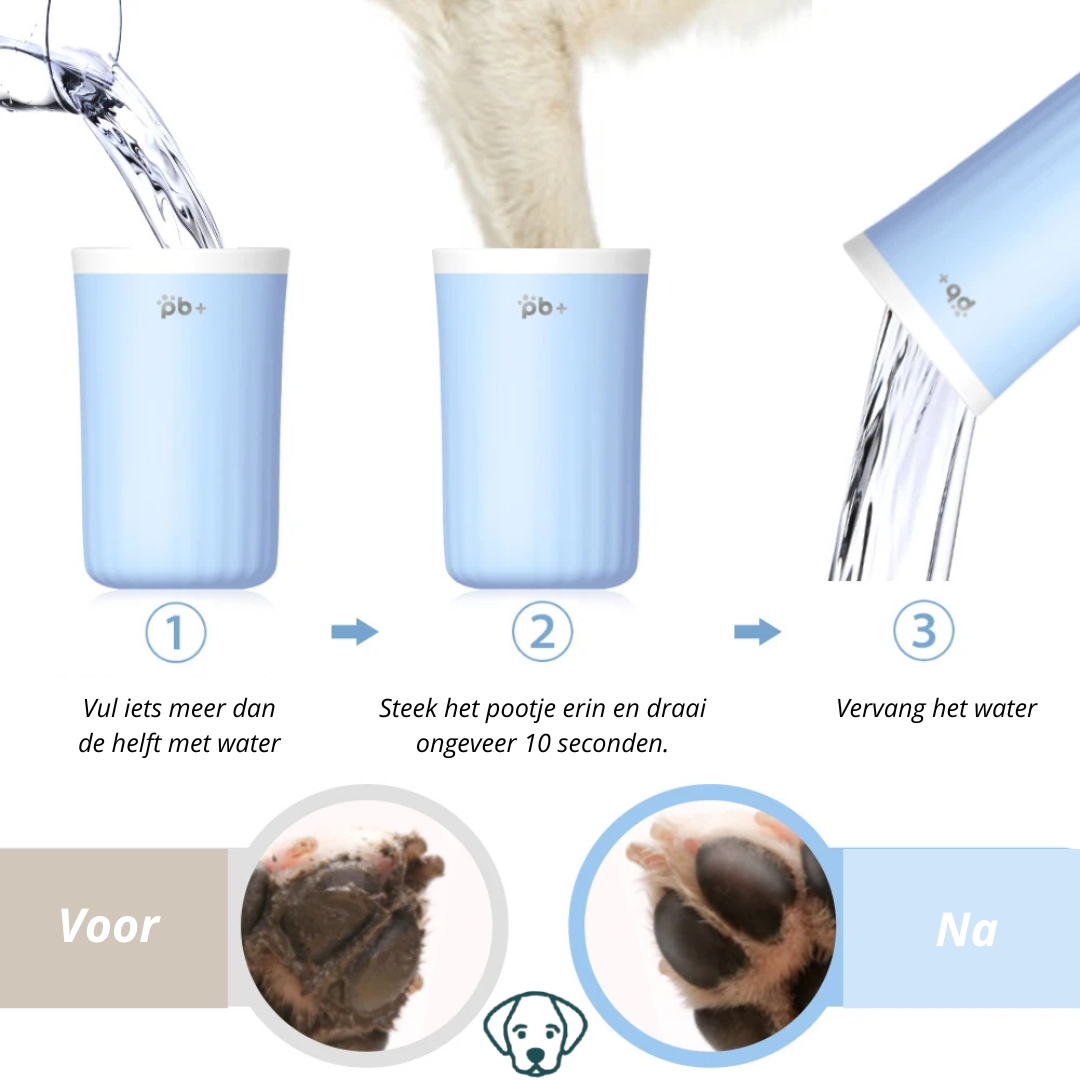 pb+

pb+

pb+

1

2

3

Vul iets meer dan de helft met water

Steek het pootje erin en draai ongeveer 10 seconden.

Vervang het water

Voor

Na