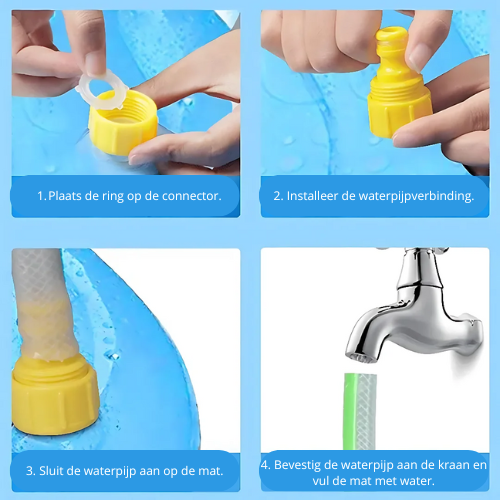 1. Plaats de ring op de connector.

2. Installeer de waterpijpverbinding.

3. Sluit de waterpijp aan op de mat.

4. Bevestig de waterpijp aan de kraan en vul de mat met water.